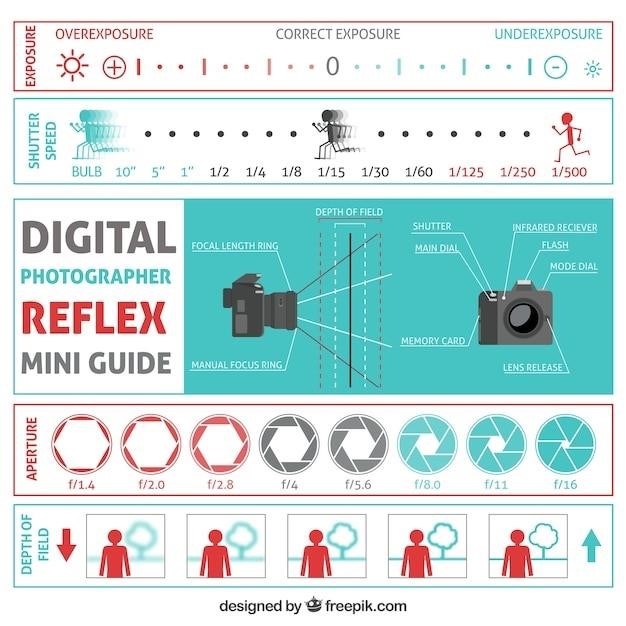 EXPOSURE
OVEREXPOSURE CORRECT EXPOSURE UNDEREXPOSURE
0

SHUTTER SPEED
BULB 10" 5" 1" 1/2 1/4 1/8 1/15 1/30 1/60 1/125 1/250 1/500

DIGITAL
PHOTOGRAPHER
REFLEX
MINI GUIDE

DEPTH OF FIELD
FOCAL LENGTH RING
MANUAL FOCUS RING
SHUTTER
MAIN DIAL
INFRARED RECIEVER
FLASH
MODE DIAL
MEMORY CARD
LENS RELEASE

APERTURE
f/1.4 f/2.0 f/2.8 f/4 f/5.6 f/8.0 f/11 f/16

DEPTH OF FIELD

designed by freepik.com